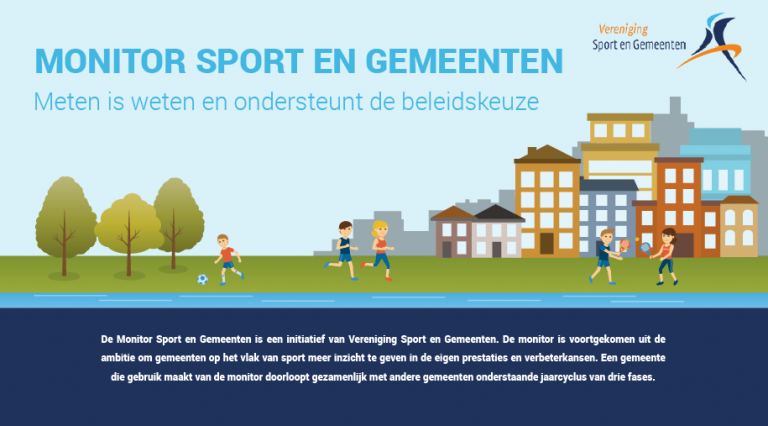 Vereniging
Sport en Gemeenten

MONITOR SPORT EN GEMEENTEN

Meten is weten en ondersteunt de beleidskeuze

De Monitor Sport en Gemeenten is een initiatief van Vereniging Sport en Gemeenten. De monitor is voortgekomen uit de ambitie om gemeenten op het vlak van sport meer inzicht te geven in de eigen prestaties en verbeterkansen. Een gemeente die gebruik maakt van de monitor doorloopt gezamenlijk met andere gemeenten onderstaande jaarcyclus van drie fases.